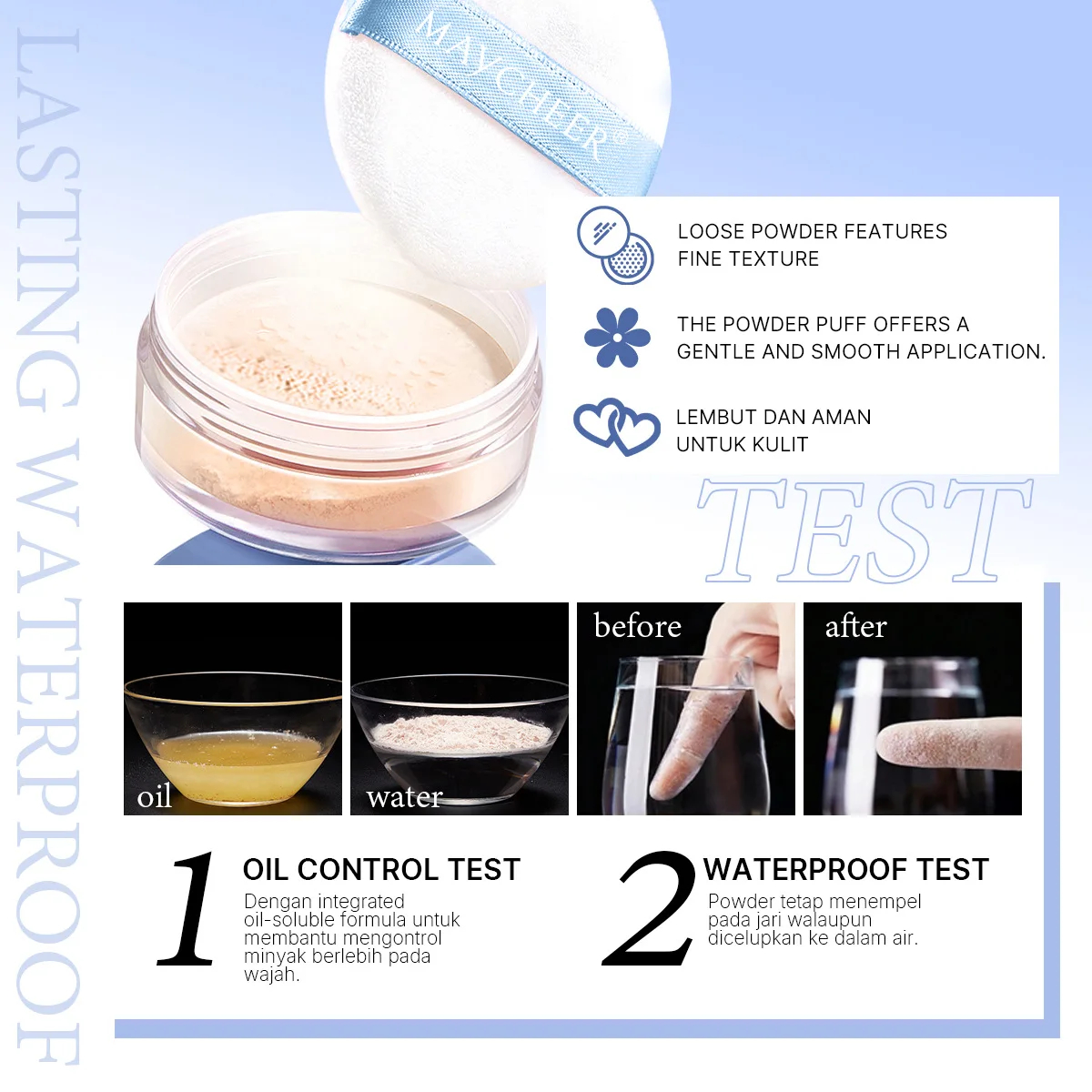 LASTING WATERPROOF

MAYCHEER®

LOOSE POWDER FEATURES FINE TEXTURE

THE POWDER PUFF OFFERS A GENTLE AND SMOOTH APPLICATION.

LEMBUT DAN AMAN UNTUK KULIT

TEST

oil

water

before

after

1 OIL CONTROL TEST
Dengan integrated oil-soluble formula untuk membantu mengontrol minyak berlebih pada wajah.

2 WATERPROOF TEST
Powder tetap menempel pada jari walaupun dicelupkan ke dalam air.